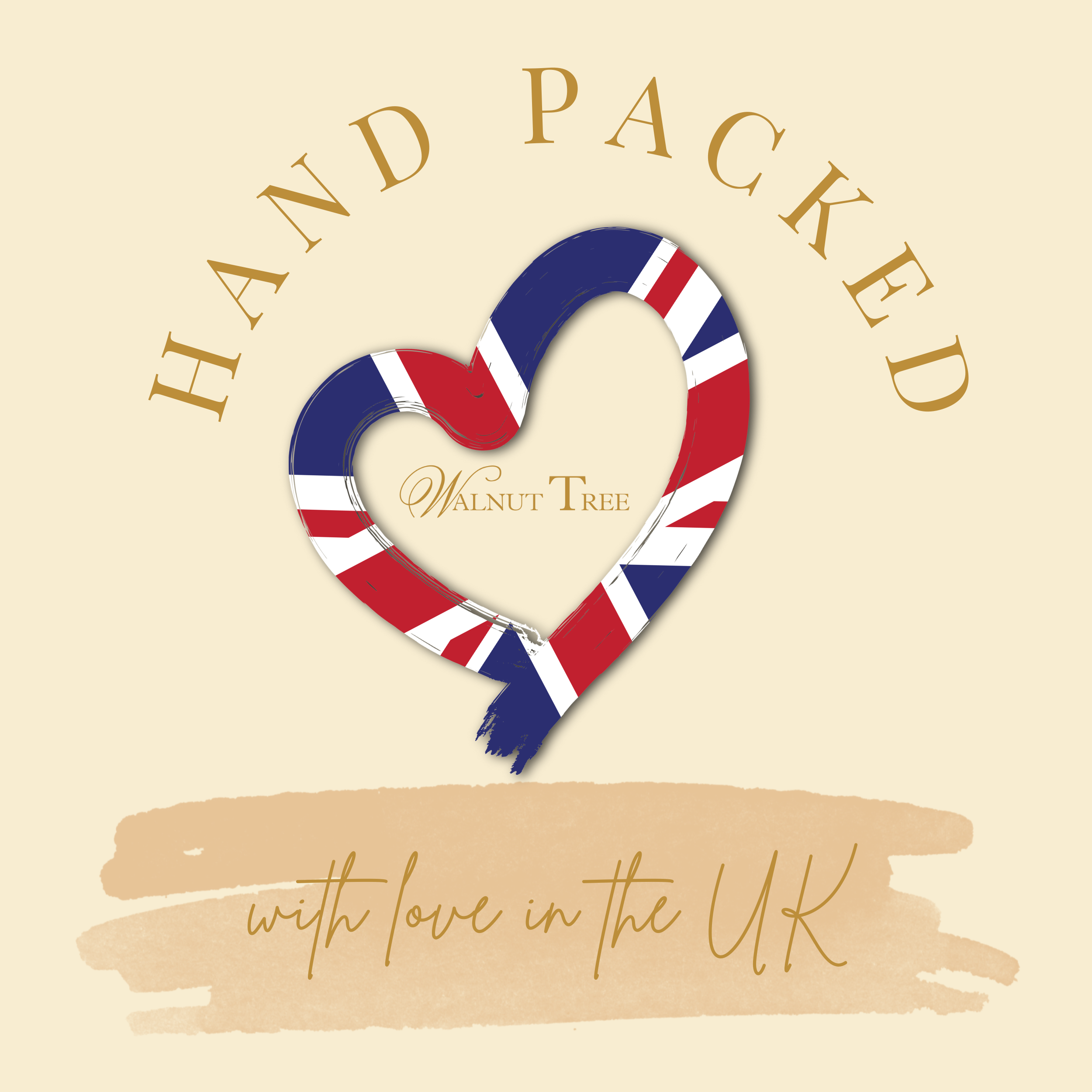 HAND PACKED

WALNUT TREE

with love in the UK